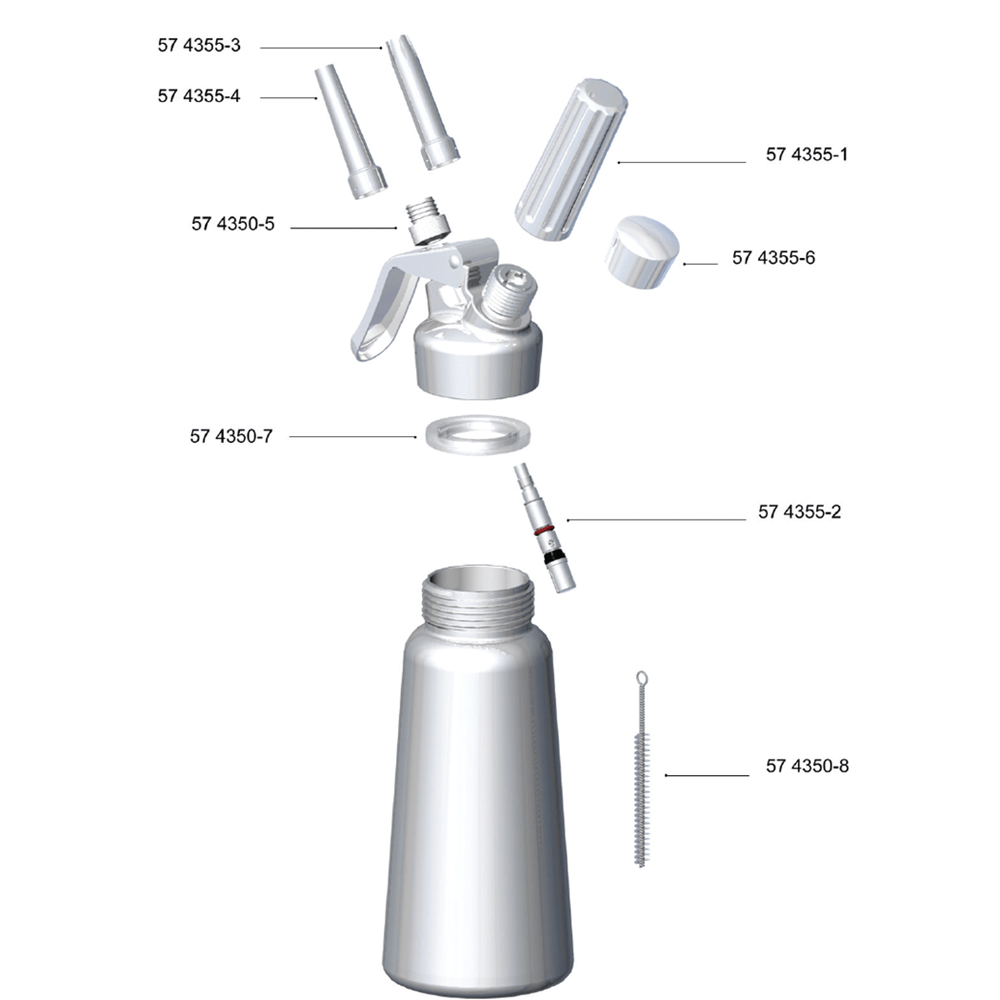 57 4355-3

57 4355-4

57 4355-1

57 4350-5

57 4355-6

57 4350-7

57 4355-2

57 4350-8